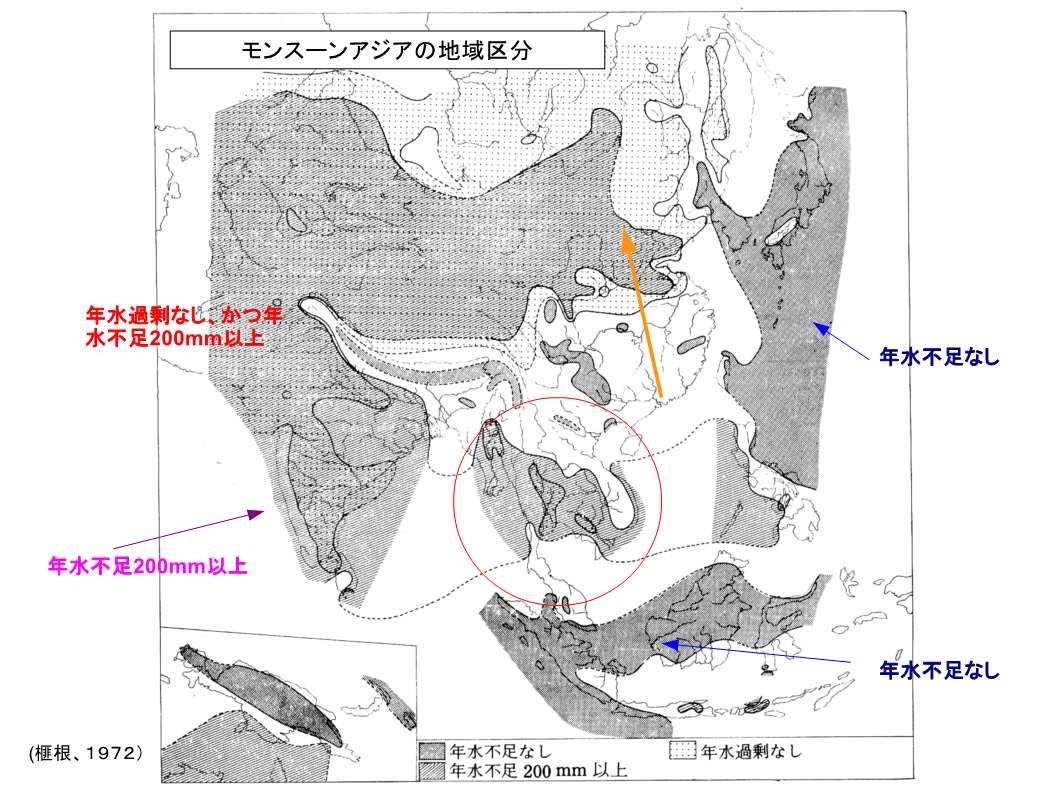 モンスーンアジアの地域区分

年水過剰なし、かつ年水不足200mm以上

年水不足なし

年水不足200mm以上

年水不足なし

(榧根、1972)

年水不足なし
年水過剰なし
年水不足 200 mm 以上