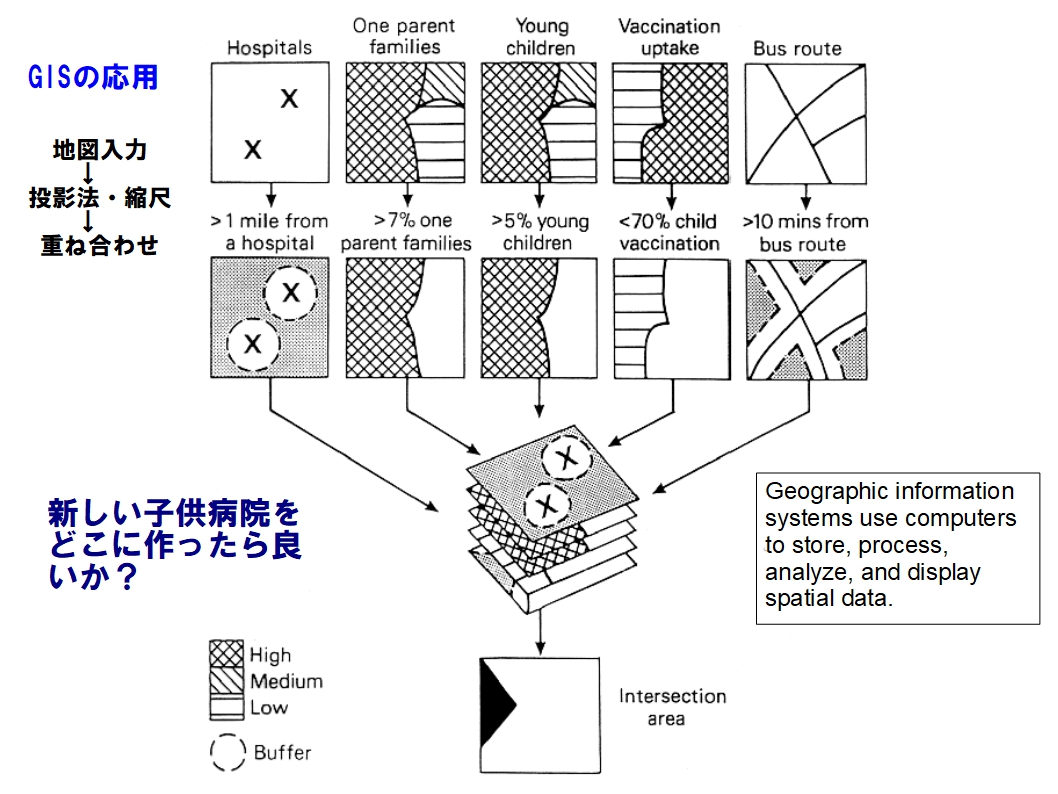 GISの応用

地図入力
↓
投影法・縮尺
↓
重ね合わせ

Hospitals

One parent families

Young children

Vaccination uptake

Bus route

X
X

>1 mile from a hospital

>7% one parent families

>5% young children

<70% child vaccination

>10 mins from bus route

X
X

X
X

新しい子供病院をどこに作ったら良いか？

Geographic information systems use computers to store, process, analyze, and display spatial data.

High
Medium
Low

Buffer

Intersection area